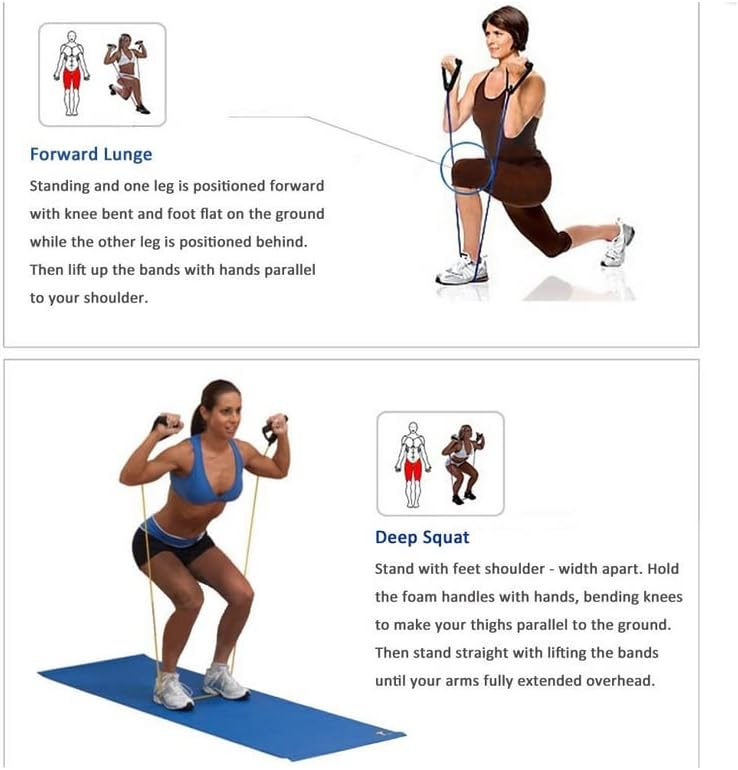 Forward Lunge

Standing and one leg is positioned forward with knee bent and foot flat on the ground while the other leg is positioned behind. Then lift up the bands with hands parallel to your shoulder.

Deep Squat

Stand with feet shoulder - width apart. Hold the foam handles with hands, bending knees to make your thighs parallel to the ground. Then stand straight with lifting the bands until your arms fully extended overhead.