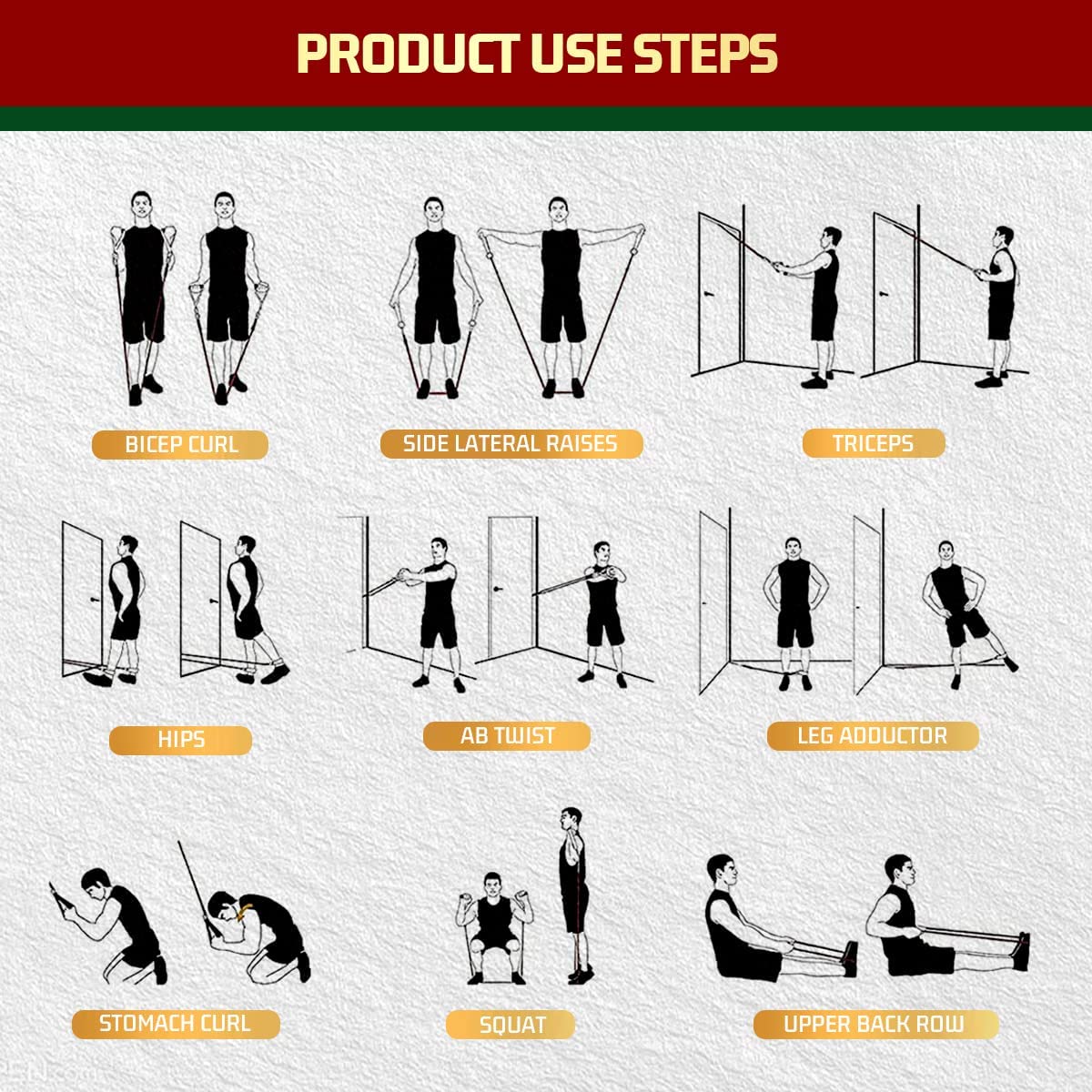 PRODUCT USE STEPS

BICEP CURL

SIDE LATERAL RAISES

TRICEPS

HIPS

AB TWIST

LEG ADDUCTOR

STOMACH CURL

SQUAT

UPPER BACK ROW